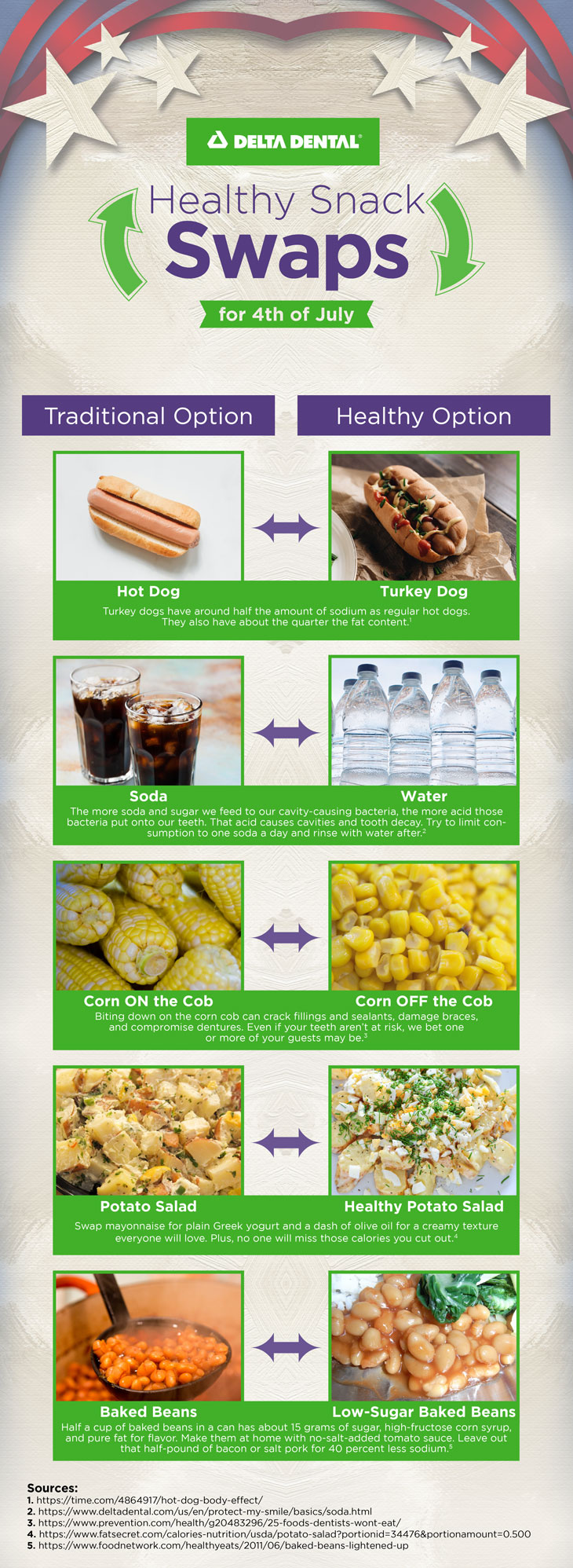 DELTA DENTAL®

Healthy Snack Swaps

for 4th of July

Traditional Option

Healthy Option

Hot Dog

Turkey Dog

Turkey dogs have around half the amount of sodium as regular hot dogs. They also have about the quarter the fat content.$^1$

Soda

Water

The more soda and sugar we feed to our cavity-causing bacteria, the more acid those bacteria put onto our teeth. That acid causes cavities and tooth decay. Try to limit consumption to one soda a day and rinse with water after.$^2$

Corn ON the Cob

Corn OFF the Cob

Biting down on the corn cob can crack fillings and sealants, damage braces, and compromise dentures. Even if your teeth aren't at risk, we bet one or more of your guests may be.$^3$

Potato Salad

Healthy Potato Salad

Swap mayonnaise for plain Greek yogurt and a dash of olive oil for a creamy texture everyone will love. Plus, no one will miss those calories you cut out.$^4$

Baked Beans

Low-Sugar Baked Beans

Half a cup of baked beans in a can has about 15 grams of sugar, high-fructose corn syrup, and pure fat for flavor. Make them at home with no-salt-added tomato sauce. Leave out that half-pound of bacon or salt pork for 40 percent less sodium.$^5$

Sources:
1. https://time.com/4864917/hot-dog-body-effect/
2. https://www.deltadental.com/us/en/protect-my-smile/basics/soda.html
3. https://www.prevention.com/health/g20483296/25-foods-dentists-wont-eat/
4. https://www.fatsecret.com/calories-nutrition/usda/potato-salad?portionid=34476&portionamount=0.500
5. https://www.foodnetwork.com/healthyeats/2011/06/baked-beans-lightened-up